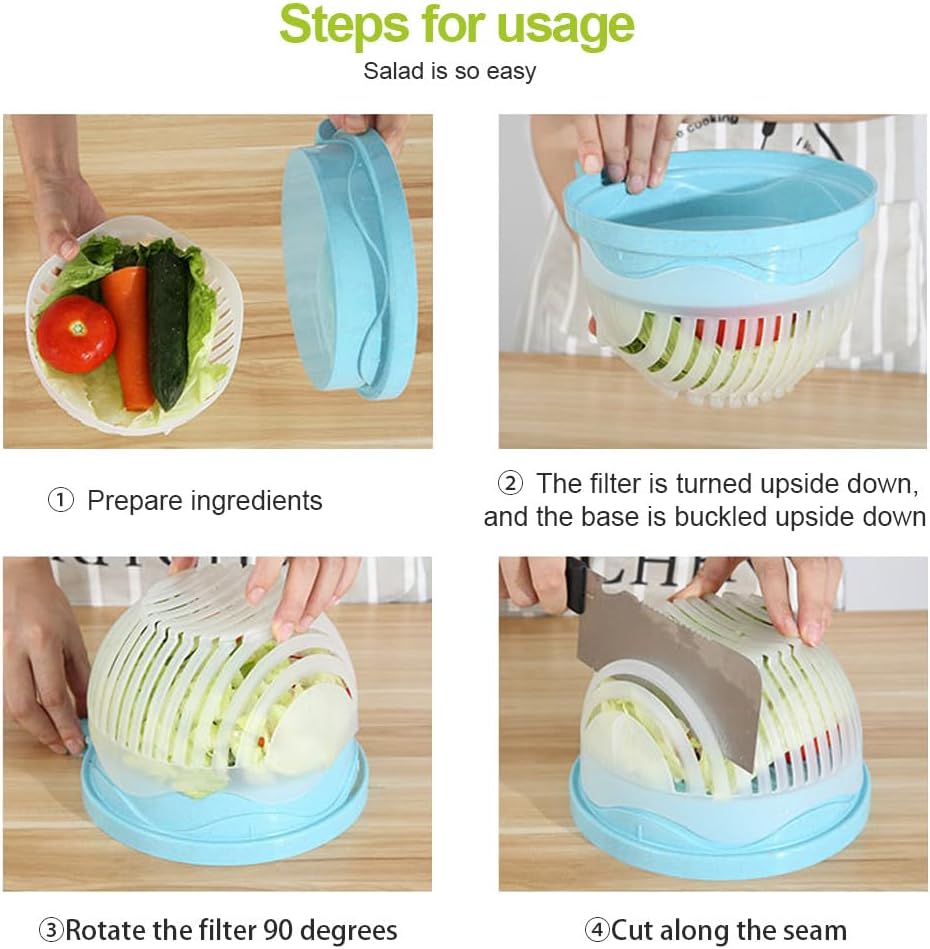 Steps for usage
Salad is so easy

① Prepare ingredients

② The filter is turned upside down, and the base is buckled upside down

③Rotate the filter 90 degrees

④Cut along the seam