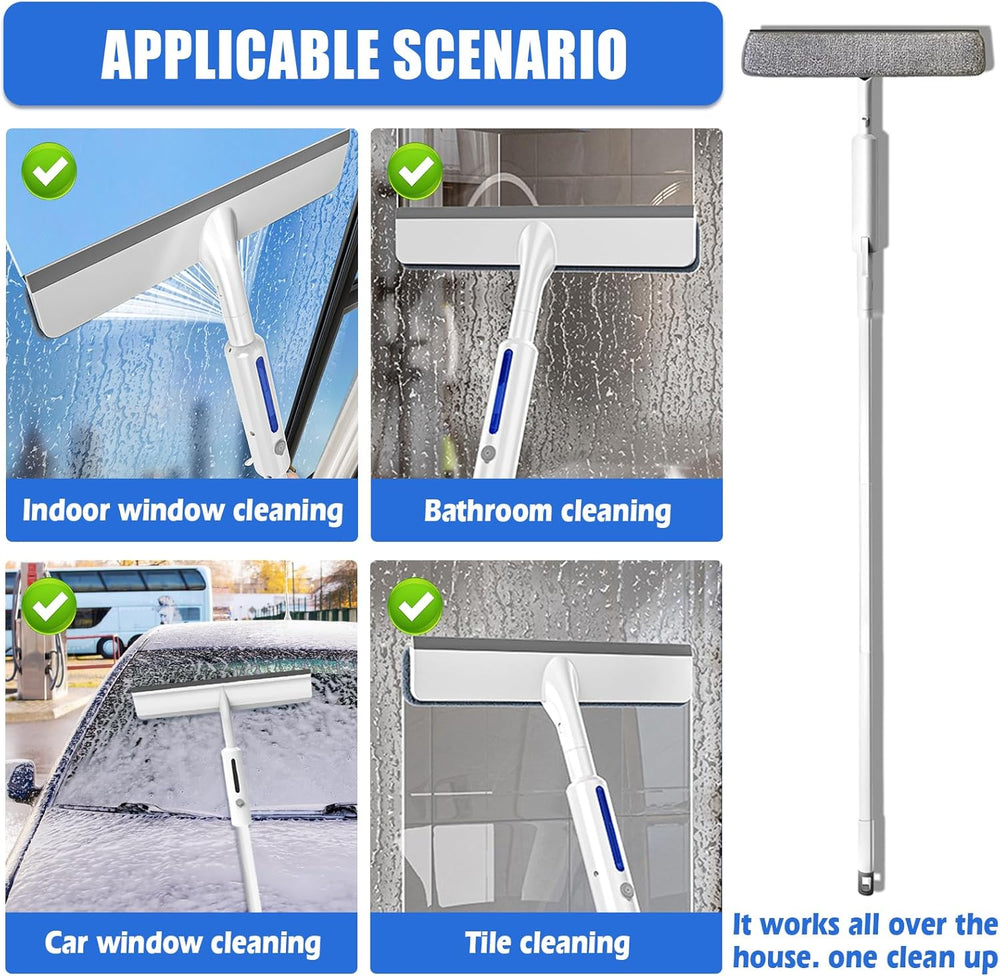 APPLICABLE SCENARIO

Indoor window cleaning

Bathroom cleaning

Car window cleaning

Tile cleaning

It works all over the house. one clean up